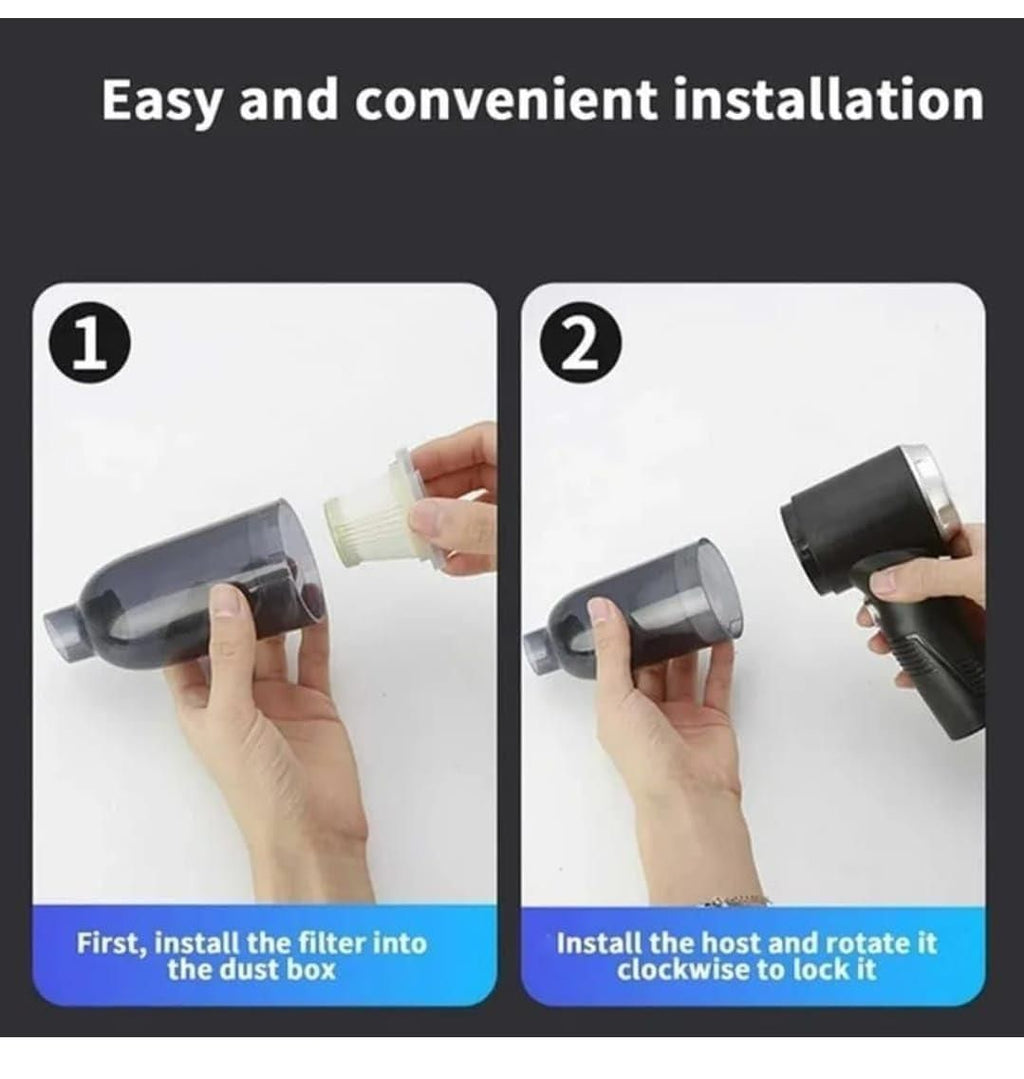 Easy and convenient installation

1

First, install the filter into the dust box

2

Install the host and rotate it clockwise to lock it